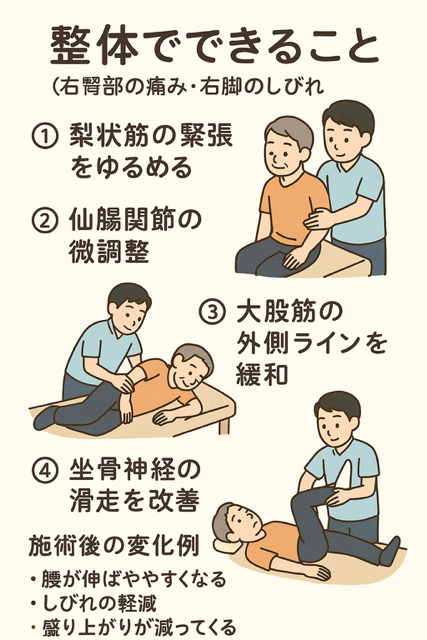 整体でできること

(右臀部の痛み・右脚のしびれ

① 梨状筋の緊張をゆるめる

② 仙腸関節の微調整

③ 大股筋の外側ラインを緩和

④ 坐骨神経の滑走を改善

施術後の変化例

・腰が伸ばややすくなる
・しびれの軽減
・盛り上がりが減ってくる